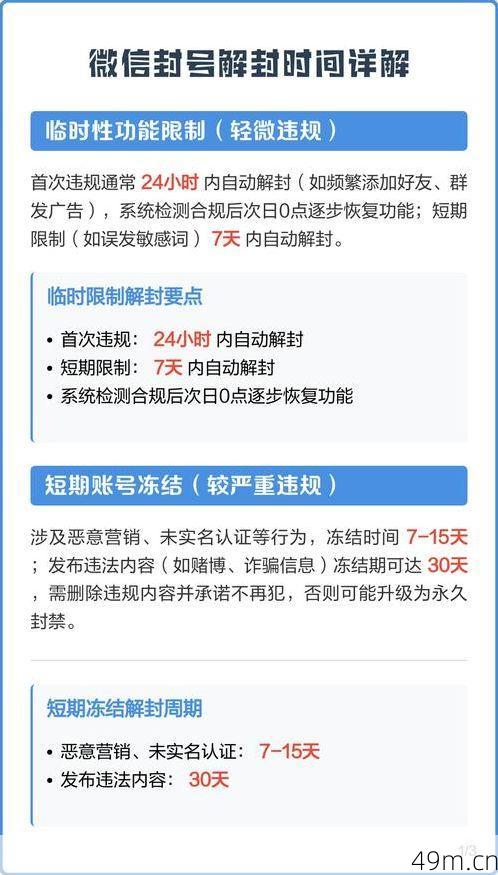 微信封号解封时间详解

临时性功能限制（轻微违规）

首次违规通常 24小时 内自动解封（如频繁添加好友、群发广告），系统检测合规后次日0点逐步恢复功能；短期限制（如误发敏感词） 7天 内自动解封。

临时限制解封要点

• 首次违规： 24小时 内自动解封
• 短期限制： 7天 内自动解封
• 系统检测合规后次日0点逐步恢复功能

短期账号冻结（较严重违规）

涉及恶意营销、未实名认证等行为，冻结时间 7-15天；发布违法内容（如赌博、诈骗信息）冻结期可达 30天，需删除违规内容并承诺不再犯，否则可能升级为永久封禁。

短期冻结解封周期

• 恶意营销、未实名认证： 7-15天
• 发布违法内容： 30天

1/3

49m.cn